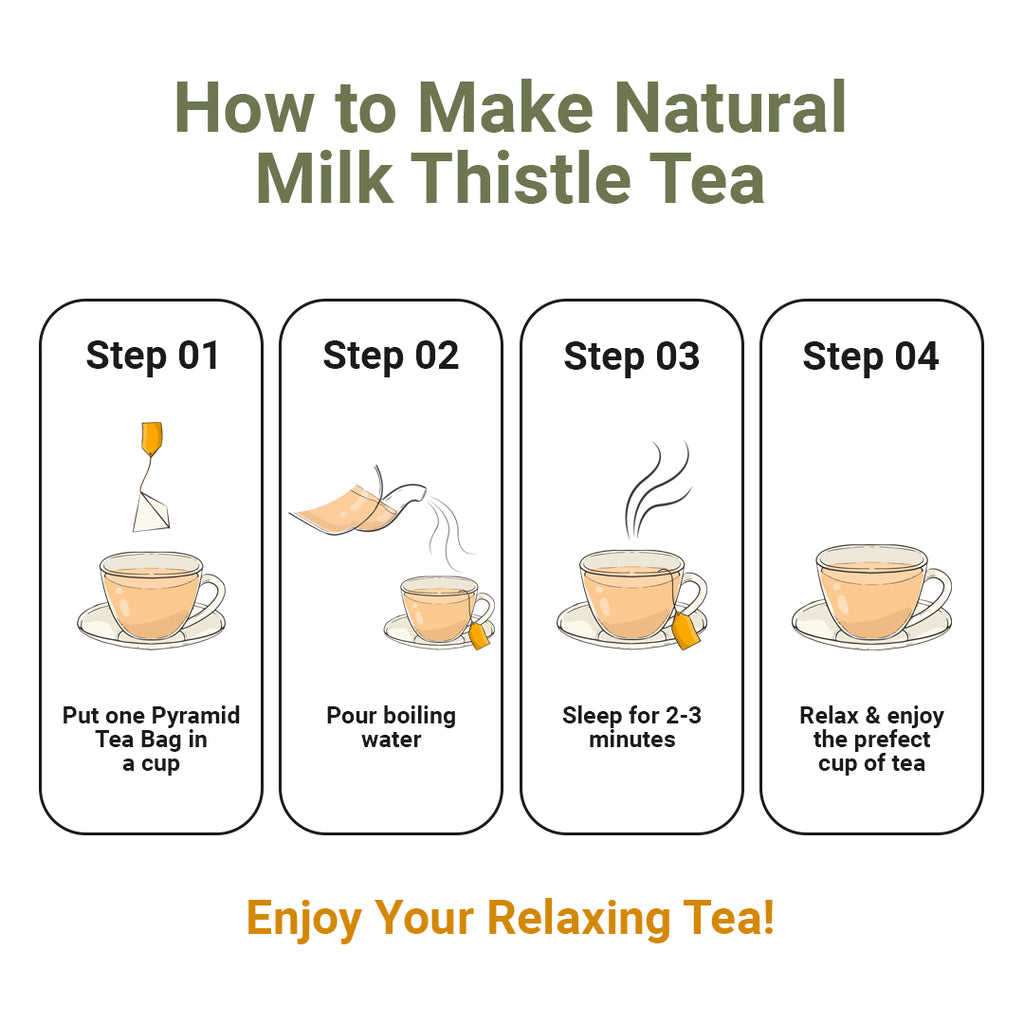 How to Make Natural Milk Thistle Tea

Step 01

Put one Pyramid Tea Bag in a cup

Step 02

Pour boiling water

Step 03

Sleep for 2-3 minutes

Step 04

Relax & enjoy the prefect cup of tea

Enjoy Your Relaxing Tea!