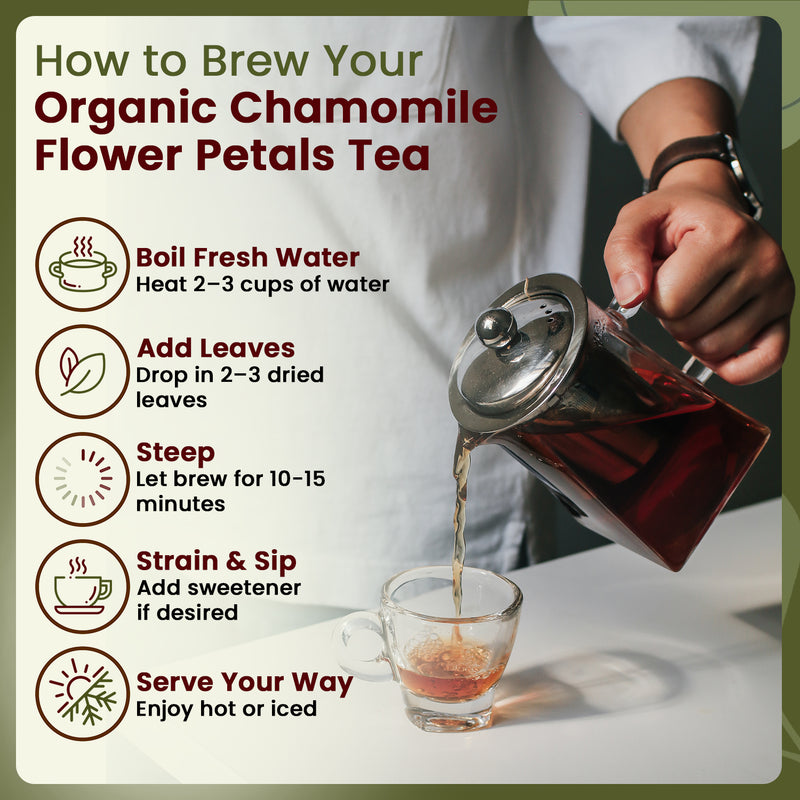 How to Brew Your
Organic Chamomile Flower Petals Tea

Boil Fresh Water
Heat 2–3 cups of water

Add Leaves
Drop in 2–3 dried leaves

Steep
Let brew for 10-15 minutes

Strain & Sip
Add sweetener if desired

Serve Your Way
Enjoy hot or iced