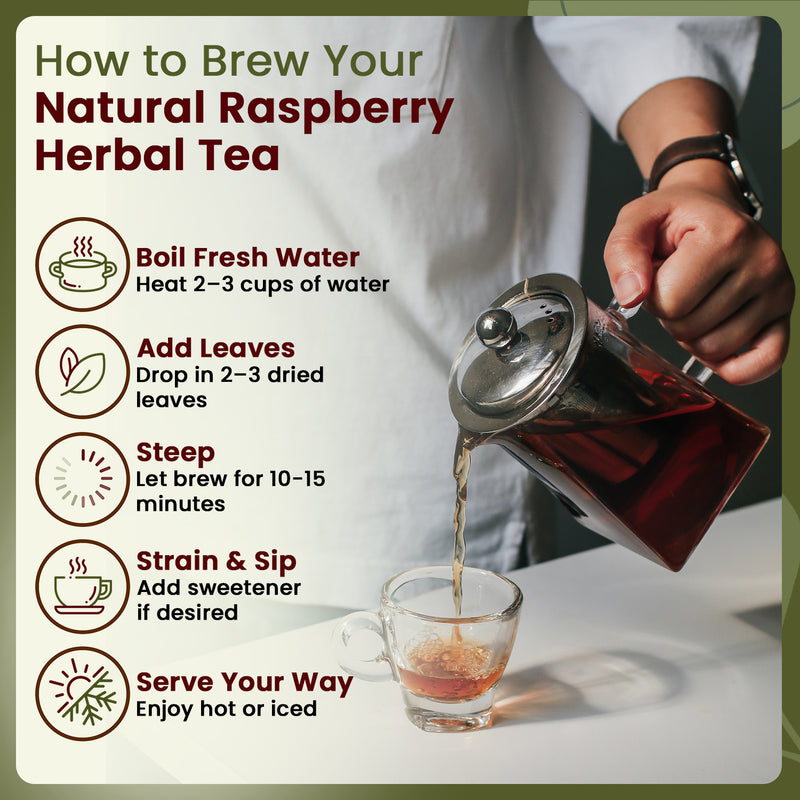 How to Brew Your
Natural Raspberry Herbal Tea

Boil Fresh Water
Heat 2–3 cups of water

Add Leaves
Drop in 2–3 dried leaves

Steep
Let brew for 10-15 minutes

Strain & Sip
Add sweetener if desired

Serve Your Way
Enjoy hot or iced